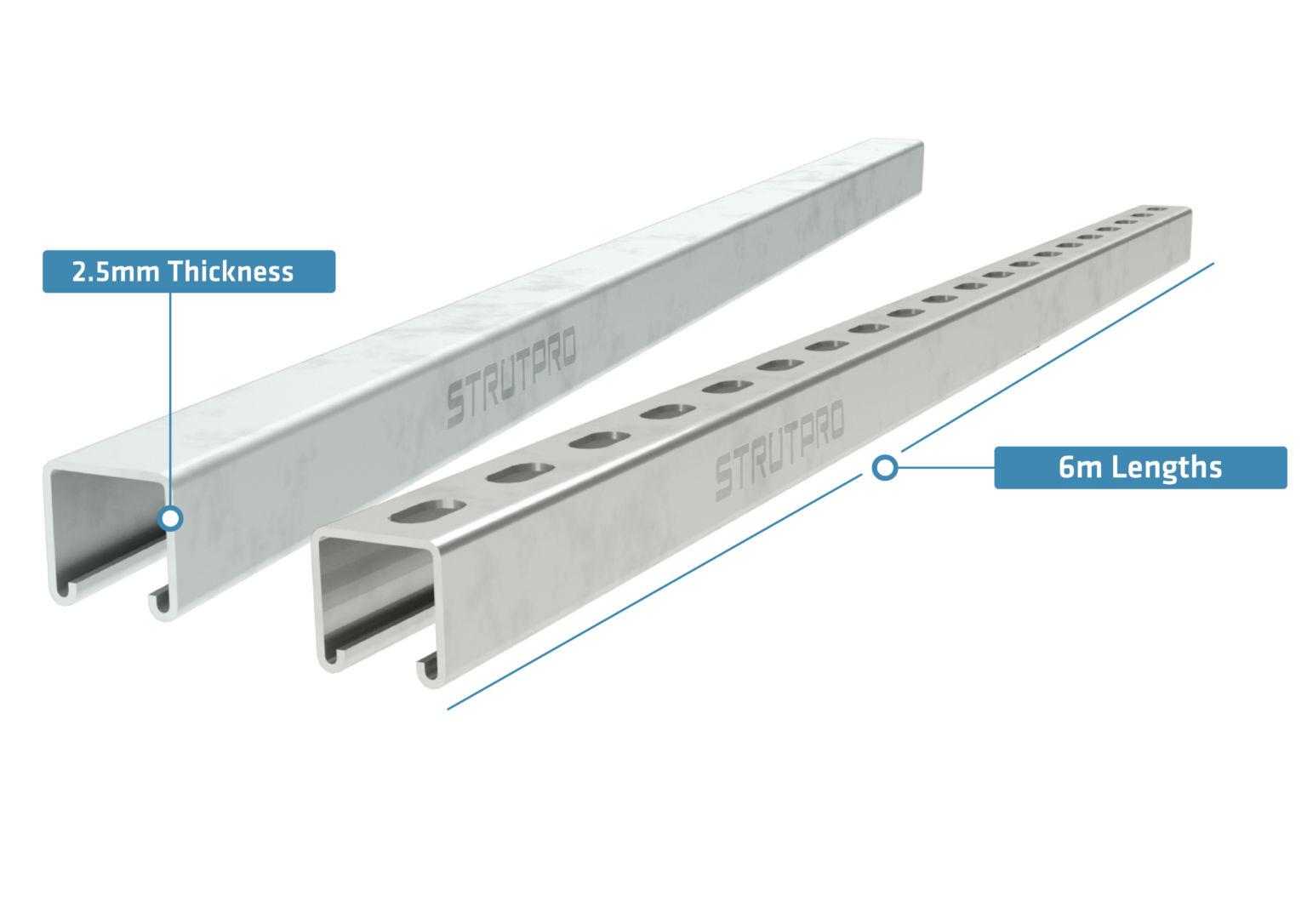 2.5mm Thickness

STRUTPRO

STRUTPRO

6m Lengths