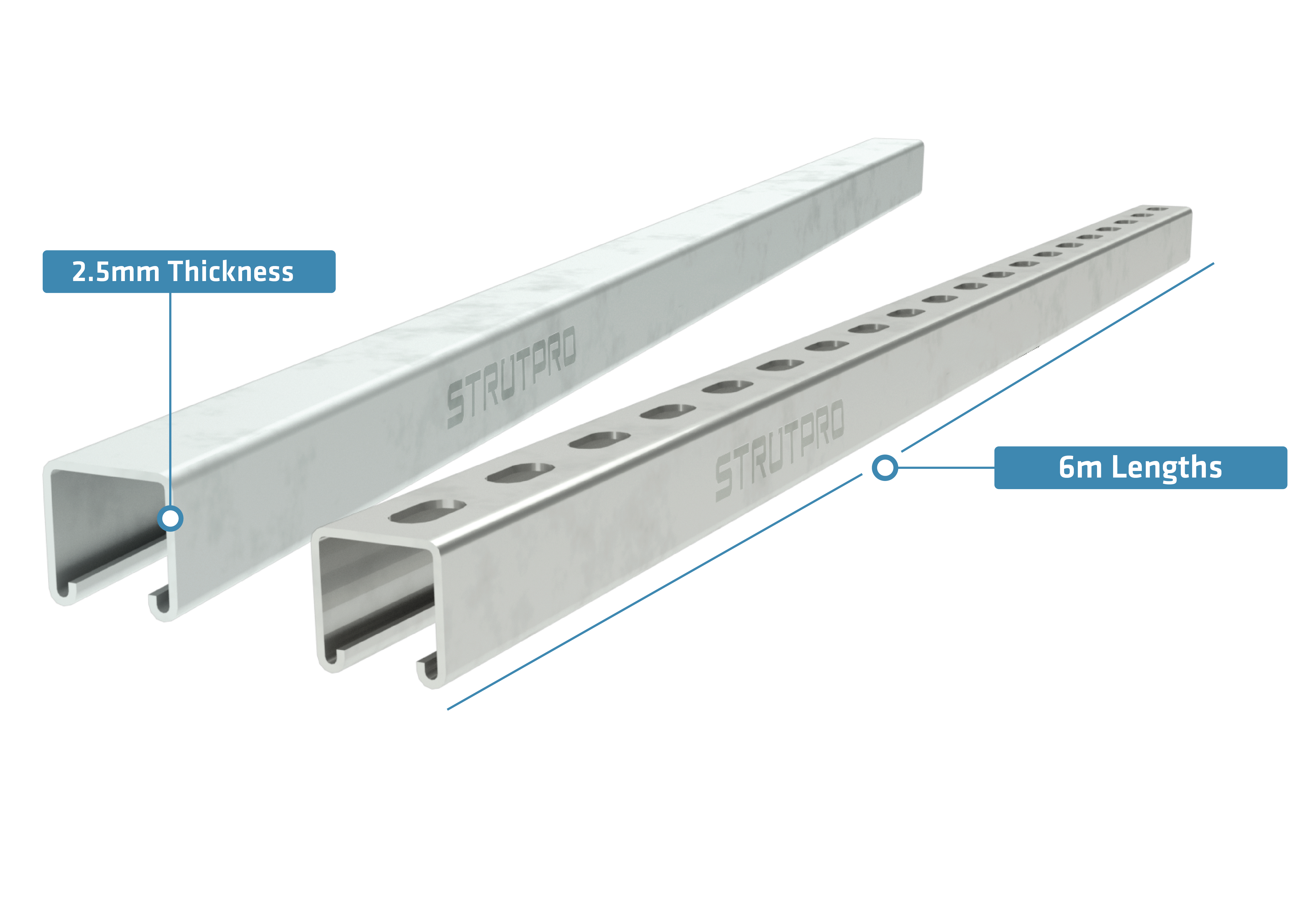 2.5mm Thickness

STRUTPRO

STRUTPRO

6m Lengths